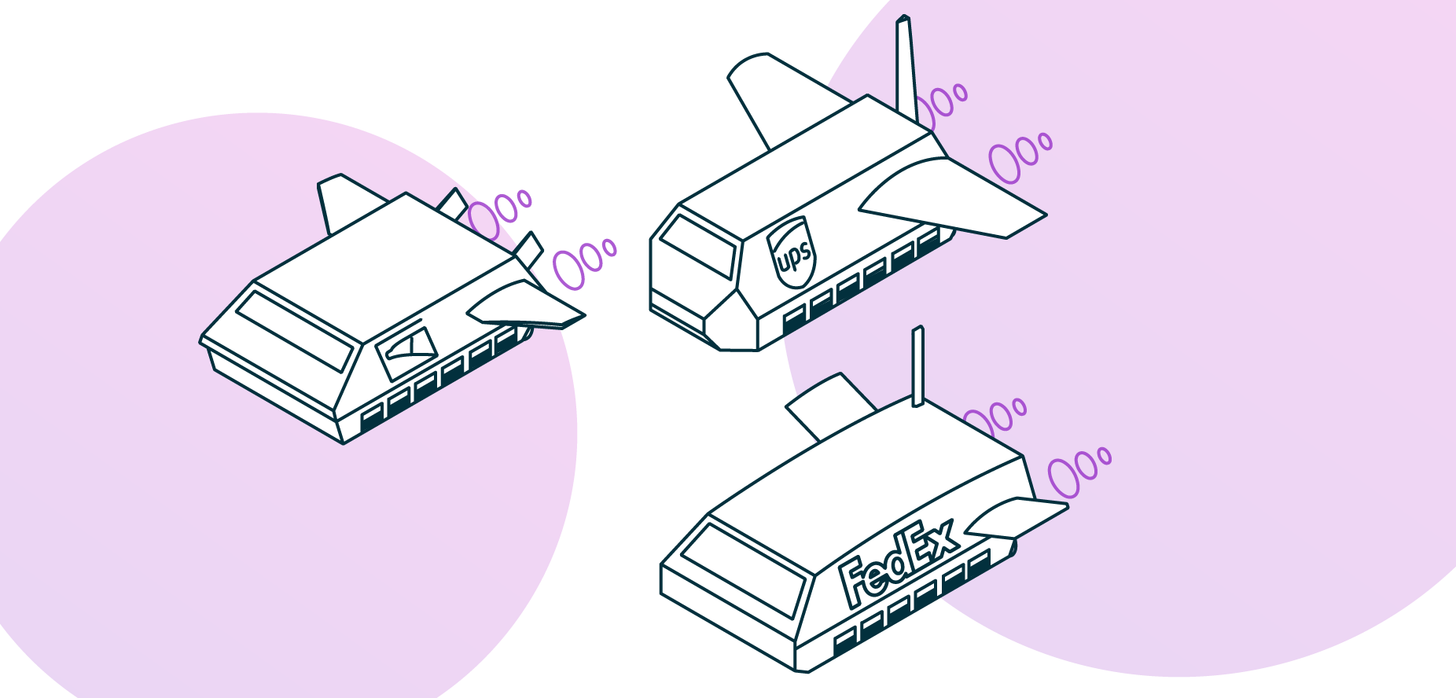 ups

FedEx